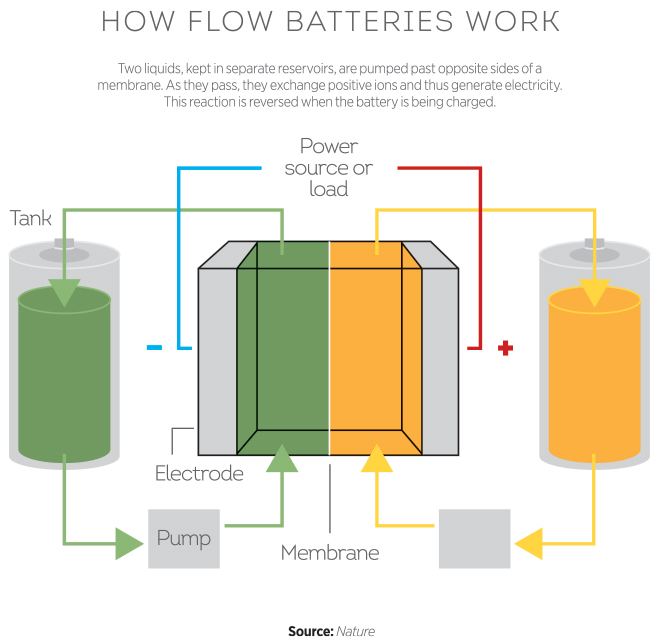 HOW FLOW BATTERIES WORK

Two liquids, kept in separate reservoirs, are pumped past opposite sides of a membrane. As they pass, they exchange positive ions and thus generate electricity. This reaction is reversed when the battery is being charged.

Power source or load

Tank

-

+

Electrode

Pump

Membrane

Source: Nature